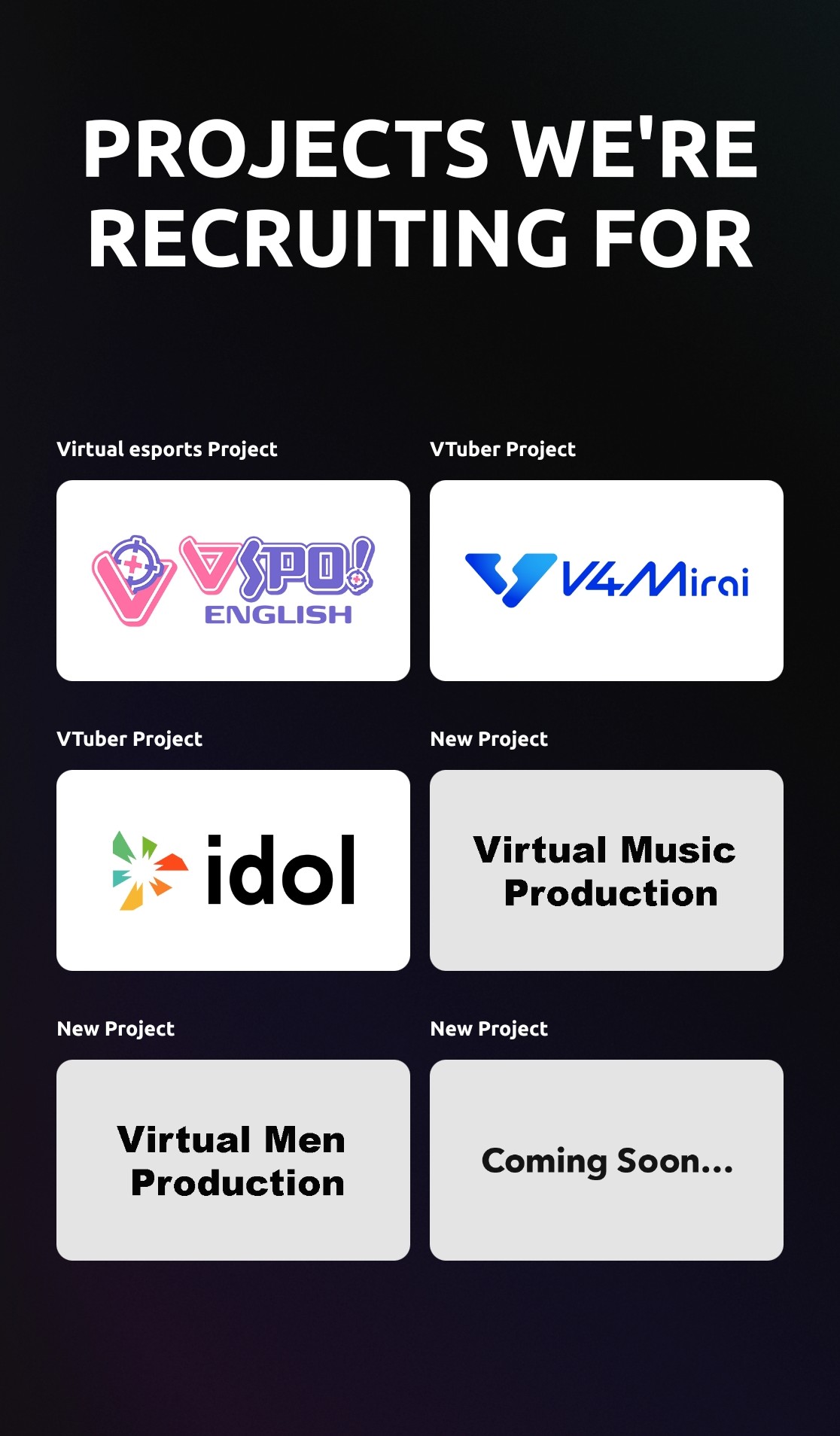 PROJECTS WE'RE RECRUITING FOR

Virtual esports Project

VSPO!
ENGLISH

VTuber Project

V4Mirai

VTuber Project

idol

New Project

Virtual Music Production

New Project

Virtual Men Production

New Project

Coming Soon...